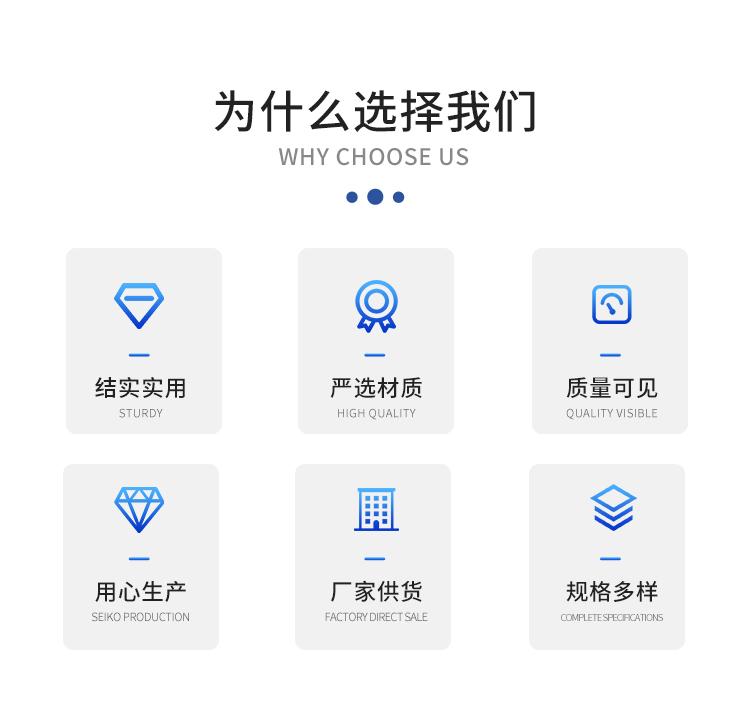 为什么选择我们
WHY CHOOSE US

结实实用
STURDY

严选材质
HIGH QUALITY

质量可见
QUALITY VISIBLE

用心生产
SEIKO PRODUCTION

厂家供货
FACTORY DIRECT SALE

规格多样
COMPLETE SPECIFICATIONS